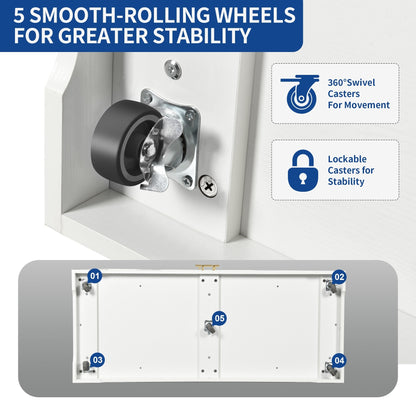 5 SMOOTH-ROLLING WHEELS FOR GREATER STABILITY

360°Swivel Casters For Movement

Lockable Casters for Stability

01
02
05
03
04